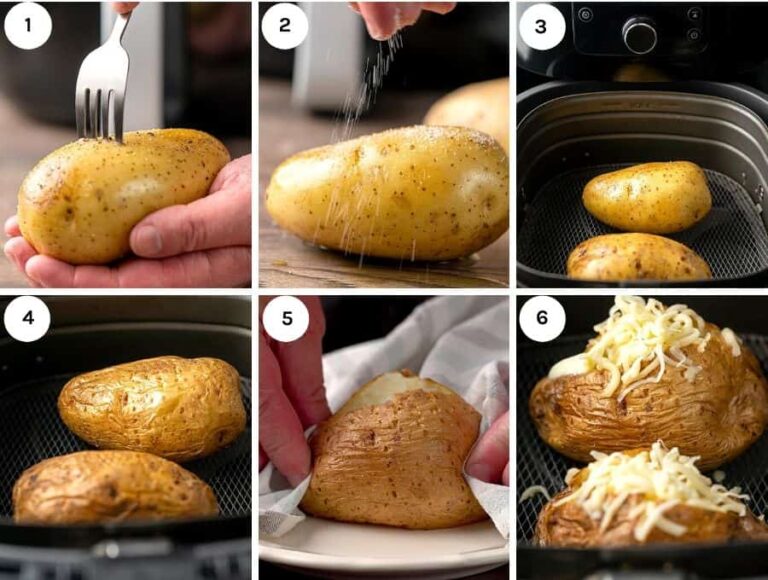 1

2

3

4

5

6